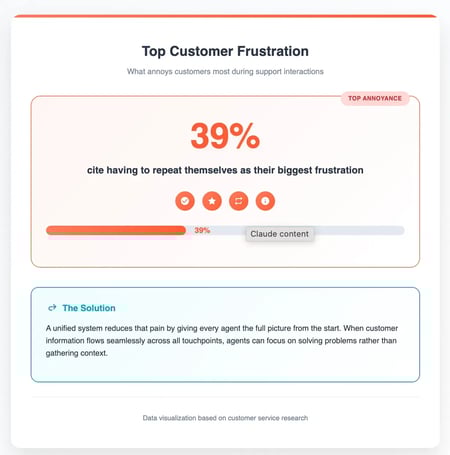 Top Customer Frustration

What annoys customers most during support interactions

TOP ANNOYANCE

39%

cite having to repeat themselves as their biggest frustration

39%

Claude content

The Solution

A unified system reduces that pain by giving every agent the full picture from the start. When customer information flows seamlessly across all touchpoints, agents can focus on solving problems rather than gathering context.

Data visualization based on customer service research